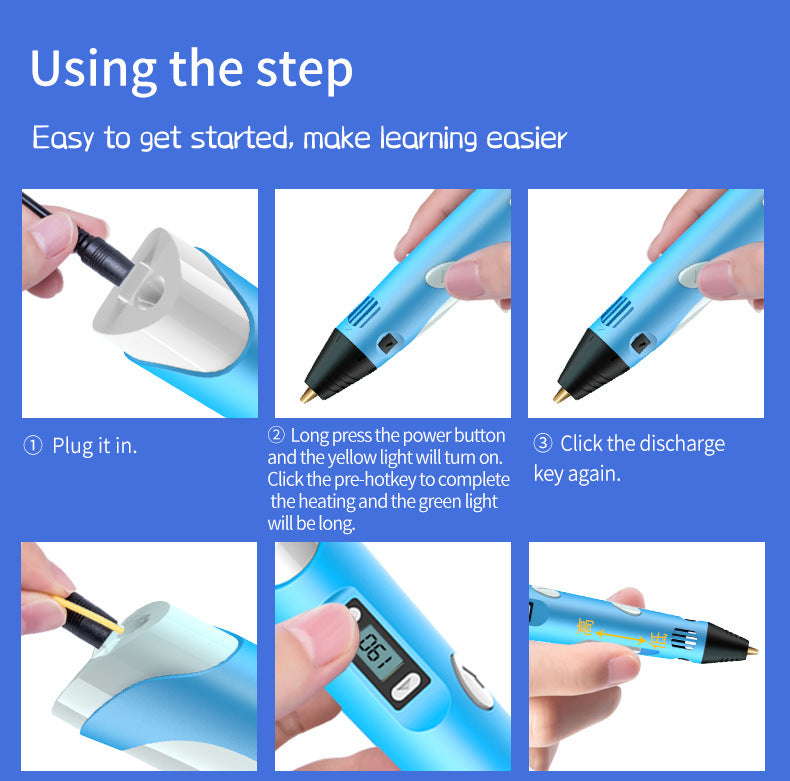 Using the step

Easy to get started, make learning easier

① Plug it in.

② Long press the power button and the yellow light will turn on. Click the pre-hotkey to complete the heating and the green light will be long.

③ Click the discharge key again.

190

高 低